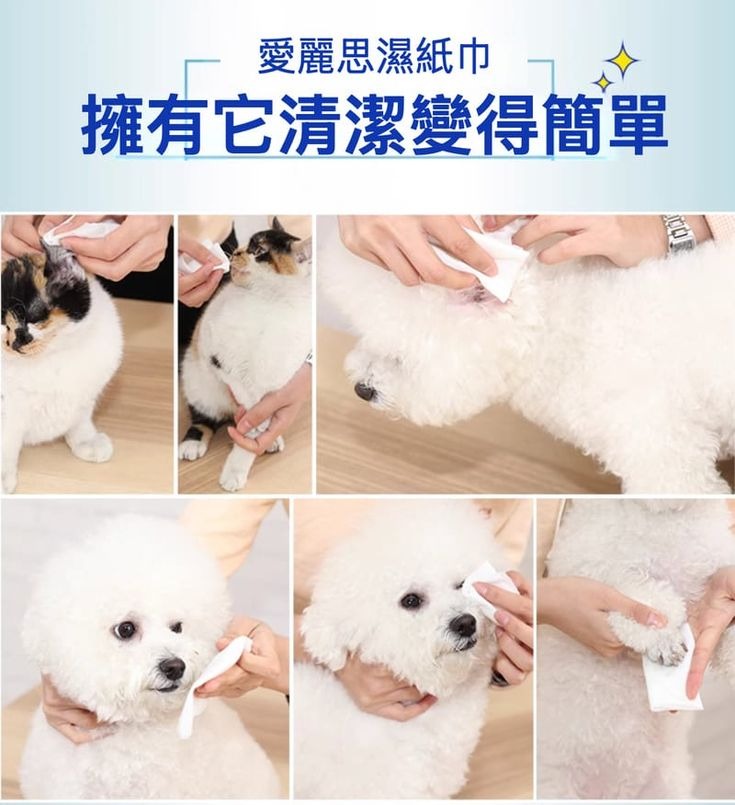 愛麗思濕紙巾
擁有它清潔變得簡單